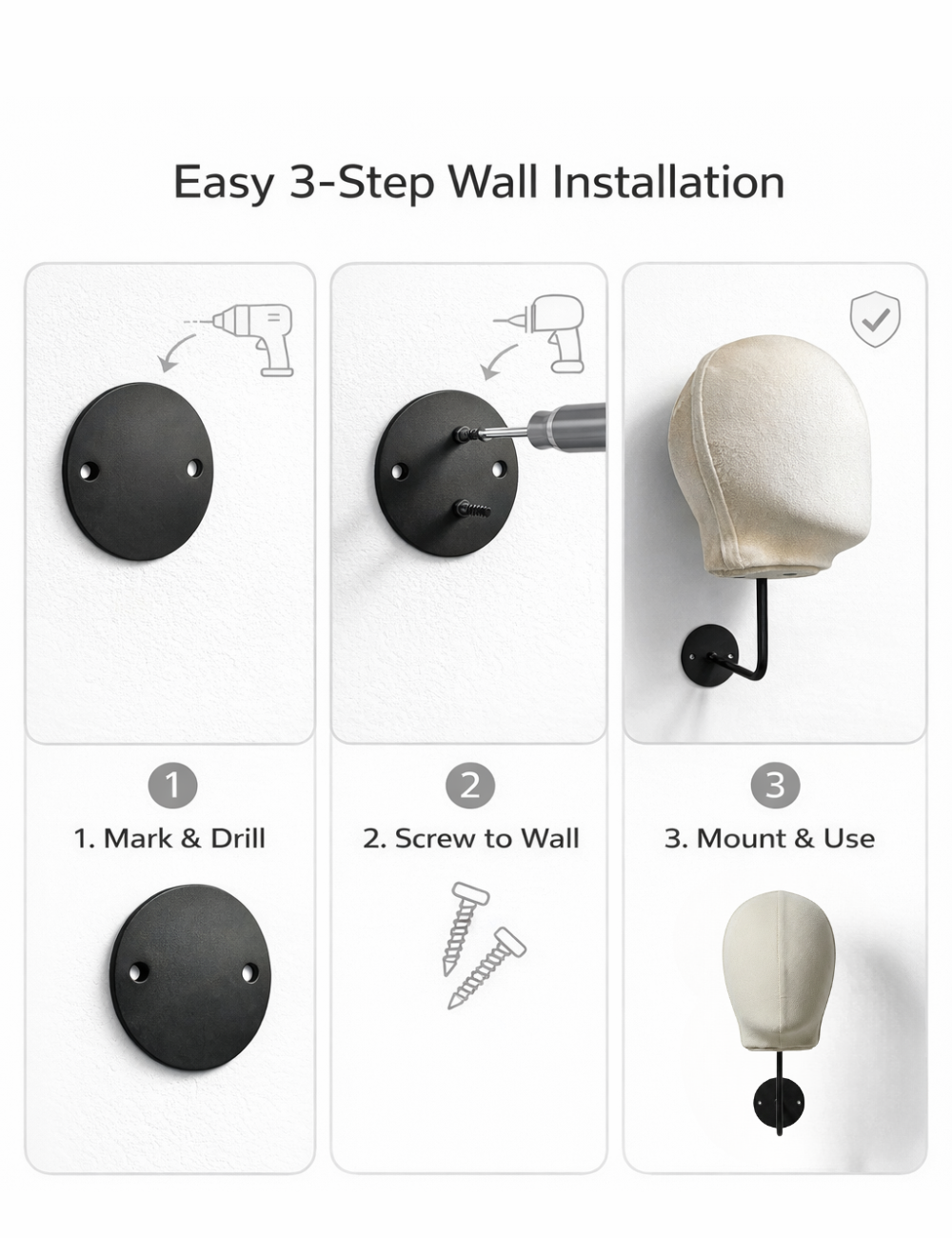 Easy 3-Step Wall Installation

1
1. Mark & Drill

2
2. Screw to Wall

3
3. Mount & Use